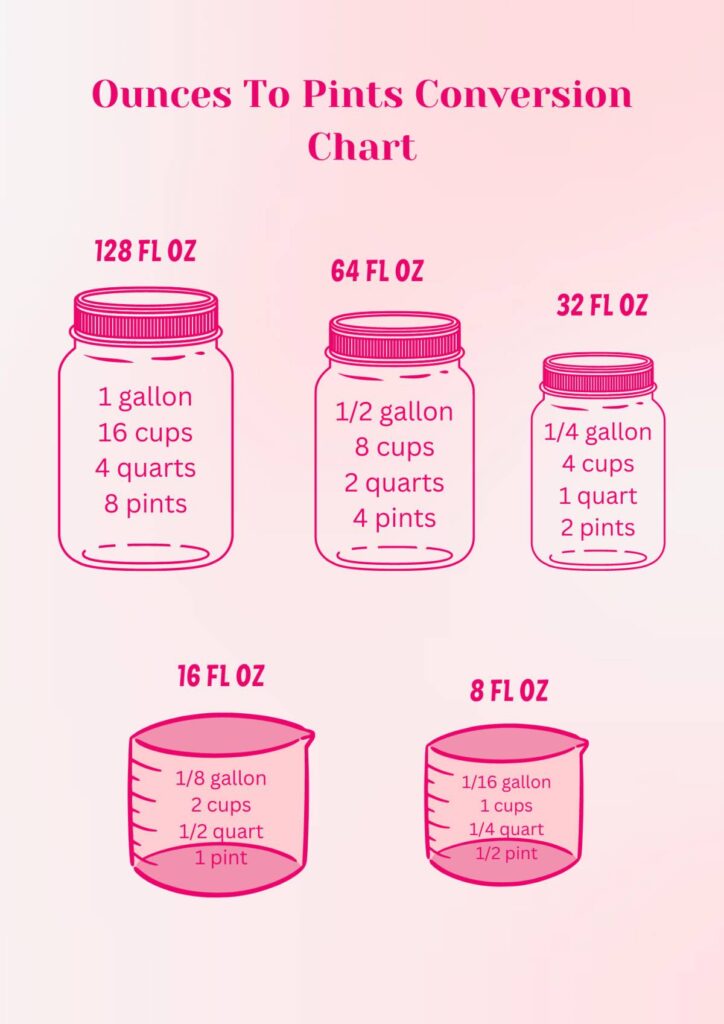 Ounces To Pints Conversion Chart

128 FL OZ

1 gallon
16 cups
4 quarts
8 pints

64 FL OZ

1/2 gallon
8 cups
2 quarts
4 pints

32 FL OZ

1/4 gallon
4 cups
1 quart
2 pints

16 FL OZ

1/8 gallon
2 cups
1/2 quart
1 pint

8 FL OZ

1/16 gallon
1 cups
1/4 quart
1/2 pint