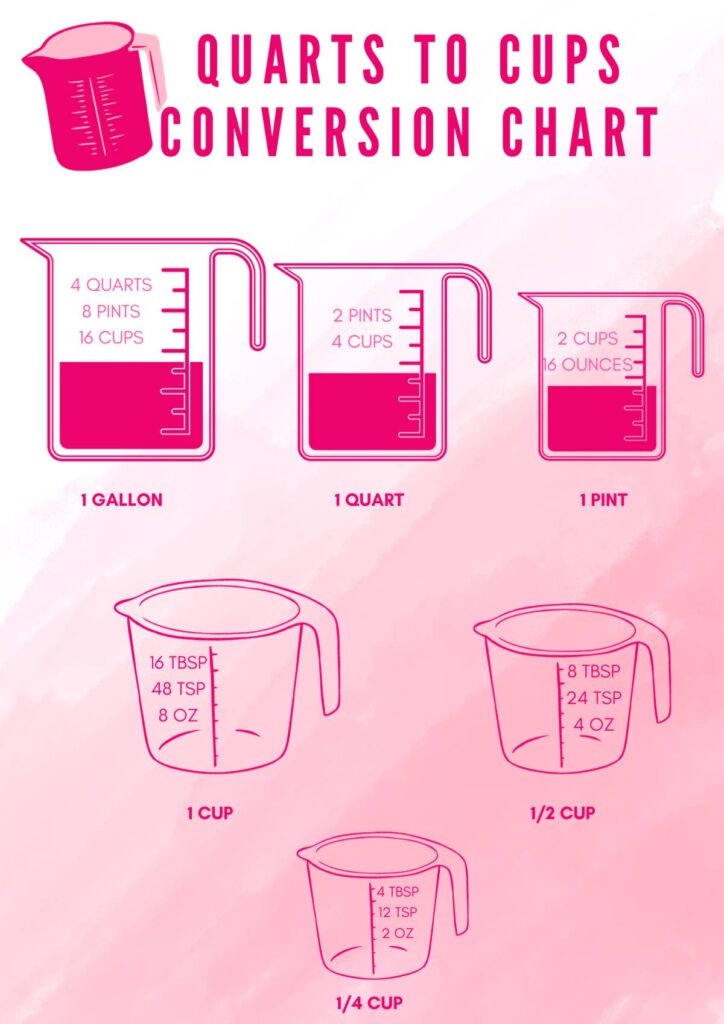 QUARTS TO CUPS CONVERSION CHART

4 QUARTS
8 PINTS
16 CUPS

1 GALLON

2 PINTS
4 CUPS

1 QUART

2 CUPS
16 OUNCES

1 PINT

16 TBSP
48 TSP
8 OZ

1 CUP

8 TBSP
24 TSP
4 OZ

1/2 CUP

4 TBSP
12 TSP
2 OZ

1/4 CUP