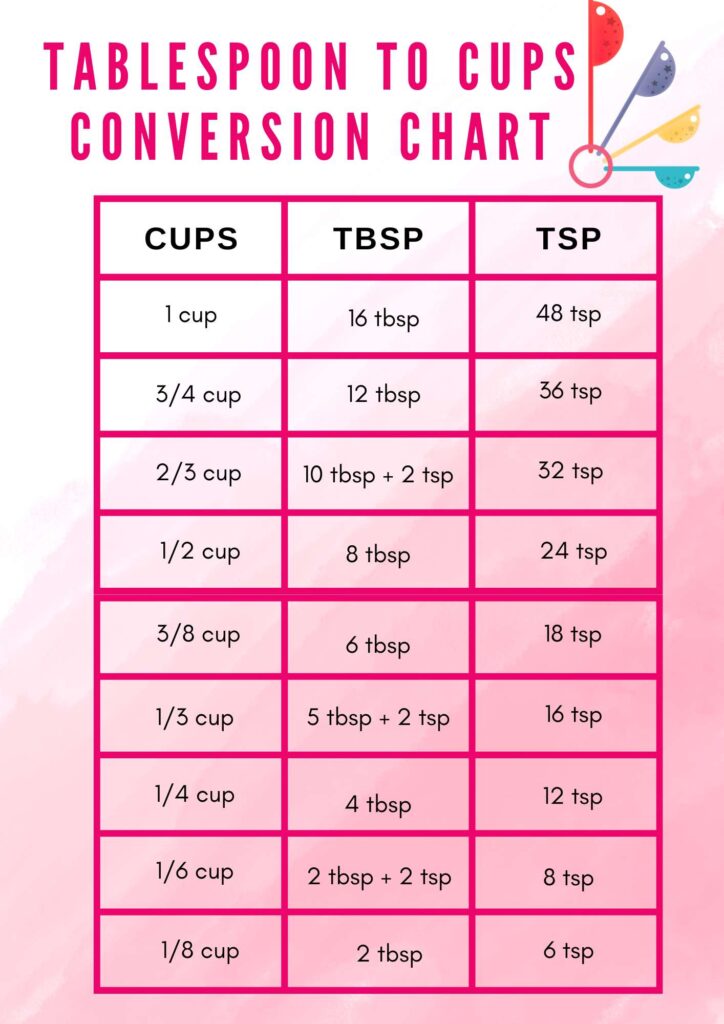 TABLESPOON TO CUPS CONVERSION CHART

| CUPS | TBSP | TSP |
|---|---|---|
| 1 cup | 16 tbsp | 48 tsp |
| 3/4 cup | 12 tbsp | 36 tsp |
| 2/3 cup | 10 tbsp + 2 tsp | 32 tsp |
| 1/2 cup | 8 tbsp | 24 tsp |
| 3/8 cup | 6 tbsp | 18 tsp |
| 1/3 cup | 5 tbsp + 2 tsp | 16 tsp |
| 1/4 cup | 4 tbsp | 12 tsp |
| 1/6 cup | 2 tbsp + 2 tsp | 8 tsp |
| 1/8 cup | 2 tbsp | 6 tsp |